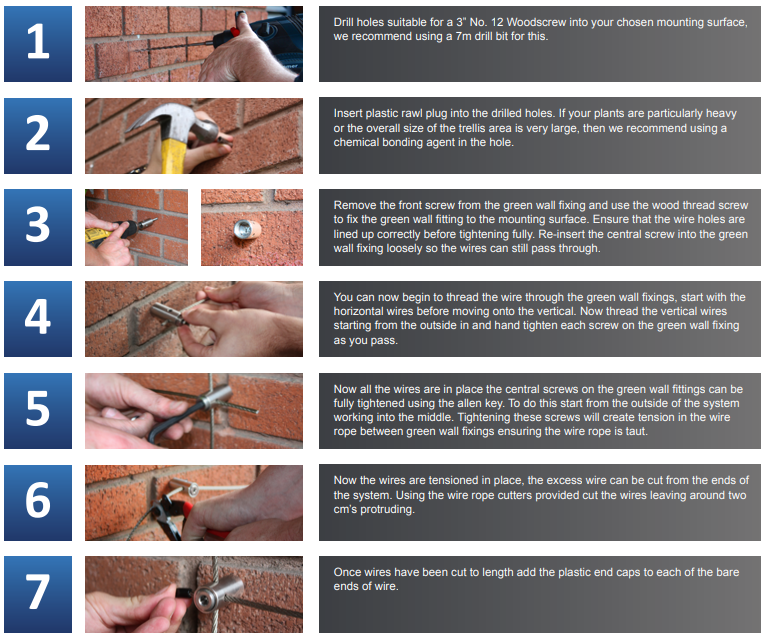 1

Drill holes suitable for a 3" No. 12 Woodscrew into your chosen mounting surface, we recommend using a 7m drill bit for this.

2

Insert plastic rawl plug into the drilled holes. If your plants are particularly heavy or the overall size of the trellis area is very large, then we recommend using a chemical bonding agent in the hole.

3

Remove the front screw from the green wall fixing and use the wood thread screw to fix the green wall fitting to the mounting surface. Ensure that the wire holes are lined up correctly before tightening fully. Re-insert the central screw into the green wall fixing loosely so the wires can still pass through.

4

You can now begin to thread the wire through the green wall fixings, start with the horizontal wires before moving onto the vertical. Now thread the vertical wires starting from the outside in and hand tighten each screw on the green wall fixing as you pass.

5

Now all the wires are in place the central screws on the green wall fittings can be fully tightened using the allen key. To do this start from the outside of the system working into the middle. Tightening these screws will create tension in the wire rope between green wall fixings ensuring the wire rope is taut.

6

Now the wires are tensioned in place, the excess wire can be cut from the ends of the system. Using the wire rope cutters provided cut the wires leaving around two cm's protruding.

7

Once wires have been cut to length add the plastic end caps to each of the bare ends of wire.